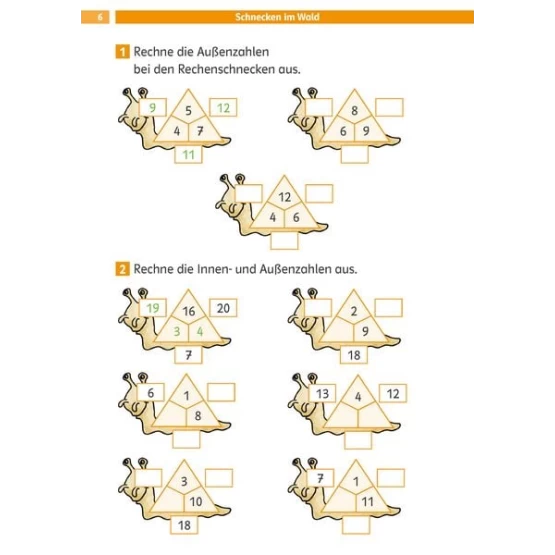 6 Schnecken im Wald

1 Rechne die Außenzahlen bei den Rechenschnecken aus.

9 5 12
4 7
11

8
6 9

12
4 6

2 Rechne die Innen- und Außenzahlen aus.

19 16 20
3 4
7

2
9
18

6 1
8

13 4 12

3
10
18

7 1
11