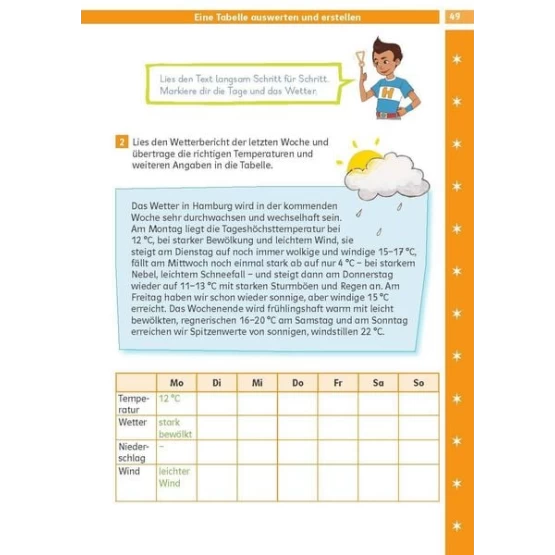 Eine Tabelle auswerten und erstellen

49

Lies den Text langsam Schritt für Schritt. Markiere dir die Tage und das Wetter.

H

2 Lies den Wetterbericht der letzten Woche und übertrage die richtigen Temperaturen und weiteren Angaben in die Tabelle.

Das Wetter in Hamburg wird in der kommenden Woche sehr durchwachsen und wechselhaft sein. Am Montag liegt die Tageshöchsttemperatur bei 12 °C, bei starker Bewölkung und leichtem Wind, sie steigt am Dienstag auf noch immer wolkige und windige 15–17 °C, fällt am Mittwoch noch einmal stark ab auf nur 4 °C – bei starkem Nebel, leichtem Schneefall – und steigt dann am Donnerstag wieder auf 11–13 °C mit starken Sturmböen und Regen an. Am Freitag haben wir schon wieder sonnige, aber windige 15 °C erreicht. Das Wochenende wird frühlingshaft warm mit leicht bewölkten, regnerischen 16–20 °C am Samstag und am Sonntag erreichen wir Spitzenwerte von sonnigen, windstillen 22 °C.

| | Mo | Di | Mi | Do | Fr | Sa | So |
|---|---|---|---|---|---|---|---|
| Temperatur | 12 °C | | | | | | |
| Wetter | stark bewölkt | | | | | | |
| Niederschlag | – | | | | | | |
| Wind | leichter Wind | | | | | | |