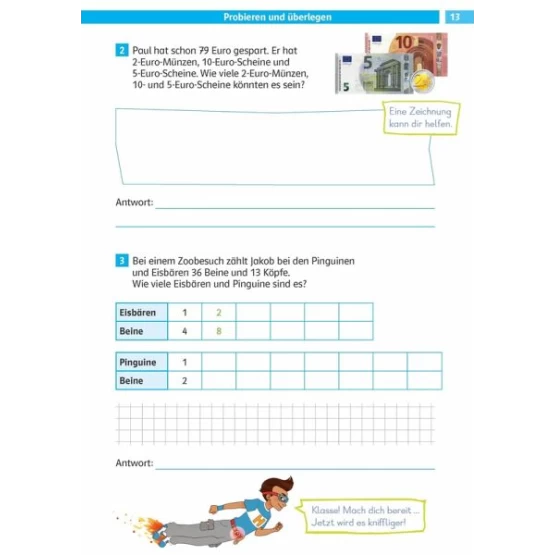 Probieren und überlegen 13

2 Paul hat schon 79 Euro gespart. Er hat 2-Euro-Münzen, 10-Euro-Scheine und 5-Euro-Scheine. Wie viele 2-Euro-Münzen, 10- und 5-Euro-Scheine könnten es sein?

10

5

5

2

Eine Zeichnung kann dir helfen.

Antwort:

3 Bei einem Zoobesuch zählt Jakob bei den Pinguinen und Eisbären 36 Beine und 13 Köpfe. Wie viele Eisbären und Pinguine sind es?

| Eisbären | 1 | 2 | | | | |
|---|---|---|---|---|---|---|
| Beine | 4 | 8 | | | | |

| Pinguine | 1 | | | | | | | |
|---|---|---|---|---|---|---|---|---|
| Beine | 2 | | | | | | | |

Antwort:

M

Klasse! Mach dich bereit ... Jetzt wird es kniffliger!