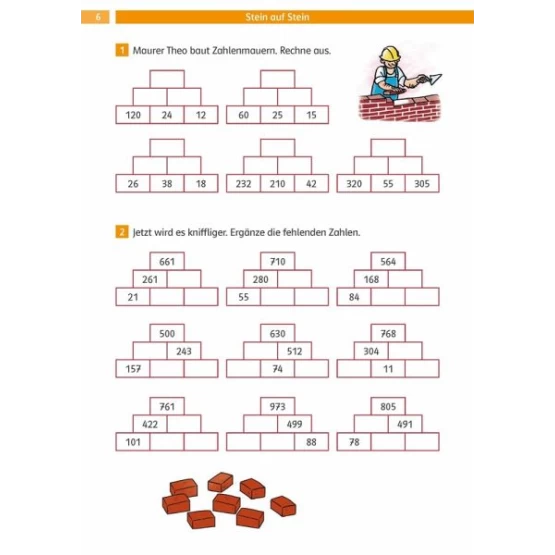 6 Stein auf Stein

1 Maurer Theo baut Zahlenmauern. Rechne aus.

120 24 12

60 25 15

26 38 18

232 210 42

320 55 305

2 Jetzt wird es kniffliger. Ergänze die fehlenden Zahlen.

661
261
21

710
280
55

564
168
84

500
243
157

630
512
74

768
304
11

761
422
101

973
499
88

805
491
78