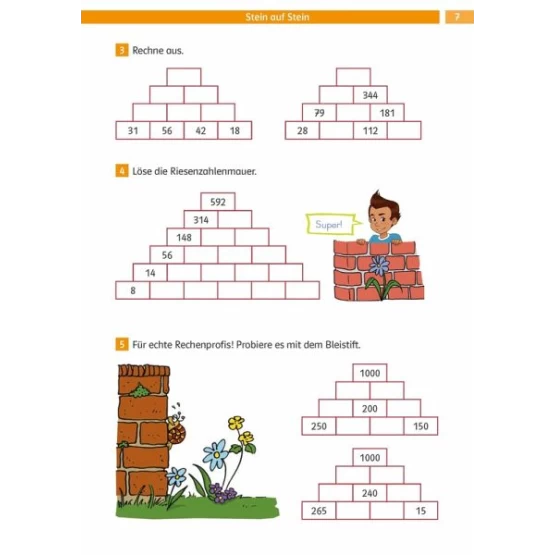 Stein auf Stein 7

3 Rechne aus.

31 56 42 18

344
79 181
28 112

4 Löse die Riesenzahlenmauer.

592
314
148
56
14
8

Super!

5 Für echte Rechenprofis! Probiere es mit dem Bleistift.

1000
200
250 150

1000
240
265 15