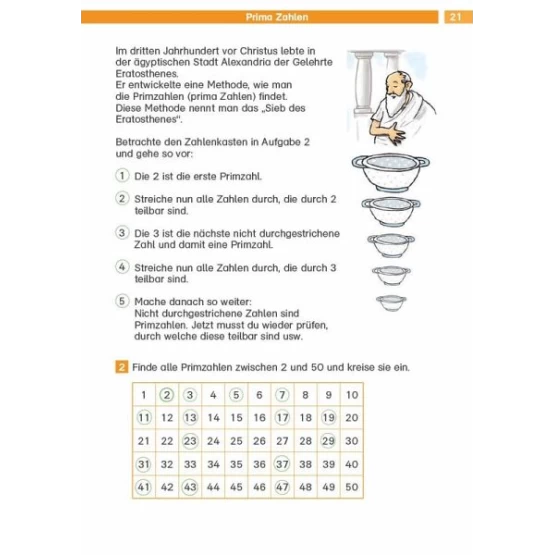 Prima Zahlen 21

Im dritten Jahrhundert vor Christus lebte in der ägyptischen Stadt Alexandria der Gelehrte Eratosthenes.
Er entwickelte eine Methode, wie man die Primzahlen (prima Zahlen) findet.
Diese Methode nennt man das „Sieb des Eratosthenes".

Betrachte den Zahlenkasten in Aufgabe 2 und gehe so vor:

1 Die 2 ist die erste Primzahl.

2 Streiche nun alle Zahlen durch, die durch 2 teilbar sind.

3 Die 3 ist die nächste nicht durchgestrichene Zahl und damit eine Primzahl.

4 Streiche nun alle Zahlen durch, die durch 3 teilbar sind.

5 Mache danach so weiter:
Nicht durchgestrichene Zahlen sind Primzahlen. Jetzt musst du wieder prüfen, durch welche diese teilbar sind usw.

2 Finde alle Primzahlen zwischen 2 und 50 und kreise sie ein.

| 1 | 2 | 3 | 4 | 5 | 6 | 7 | 8 | 9 | 10 |
|---|---|---|---|---|---|---|---|---|---|
| 11 | 12 | 13 | 14 | 15 | 16 | 17 | 18 | 19 | 20 |
| 21 | 22 | 23 | 24 | 25 | 26 | 27 | 28 | 29 | 30 |
| 31 | 32 | 33 | 34 | 35 | 36 | 37 | 38 | 39 | 40 |
| 41 | 42 | 43 | 44 | 45 | 46 | 47 | 48 | 49 | 50 |