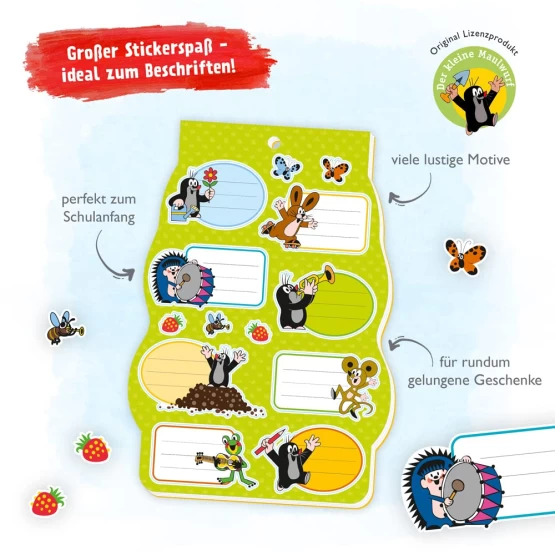 Großer Stickerspaß – ideal zum Beschriften!

Original Lizenzprodukt
Der kleine Maulwurf

viele lustige Motive

perfekt zum Schulanfang

für rundum gelungene Geschenke