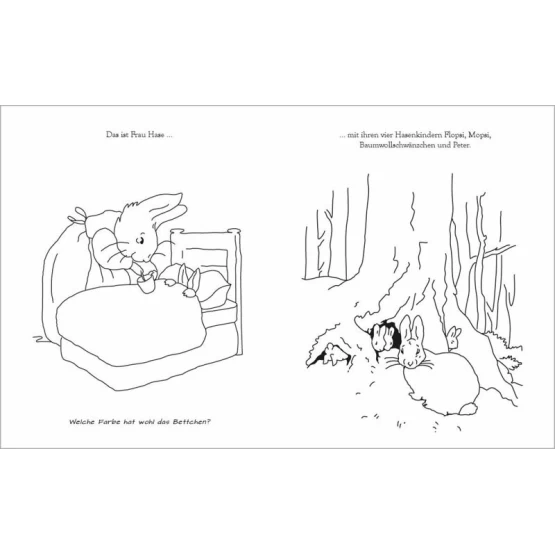 Das ist Frau Hase ...

Welche Farbe hat wohl das Bettchen?

... mit ihren vier Hasenkindern Flopsi, Mopsi, Baumwollschwänzchen und Peter.